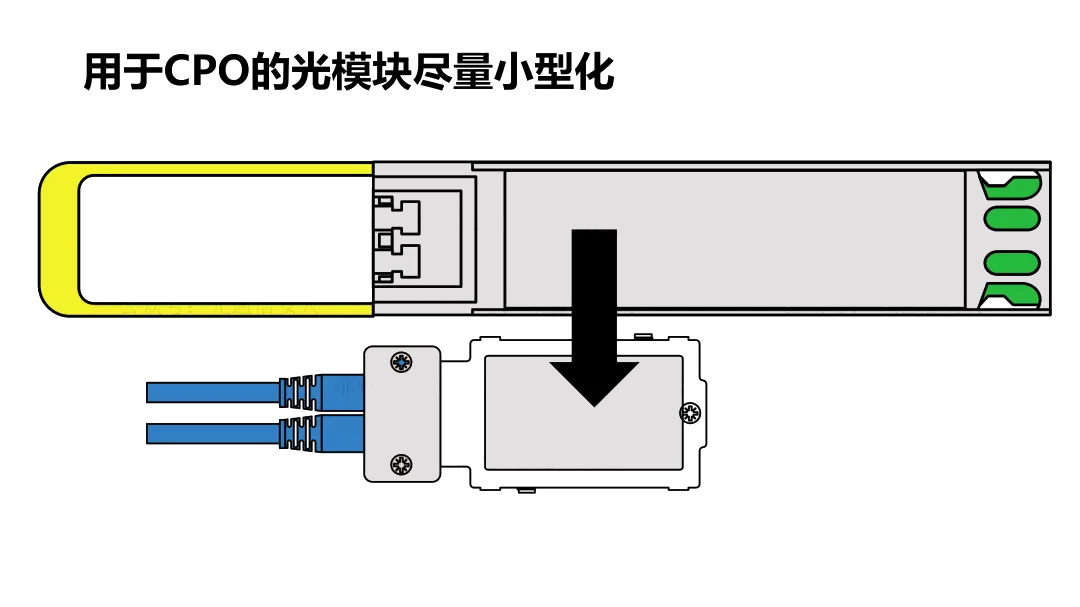 用于CPO的光模块尽量小型化